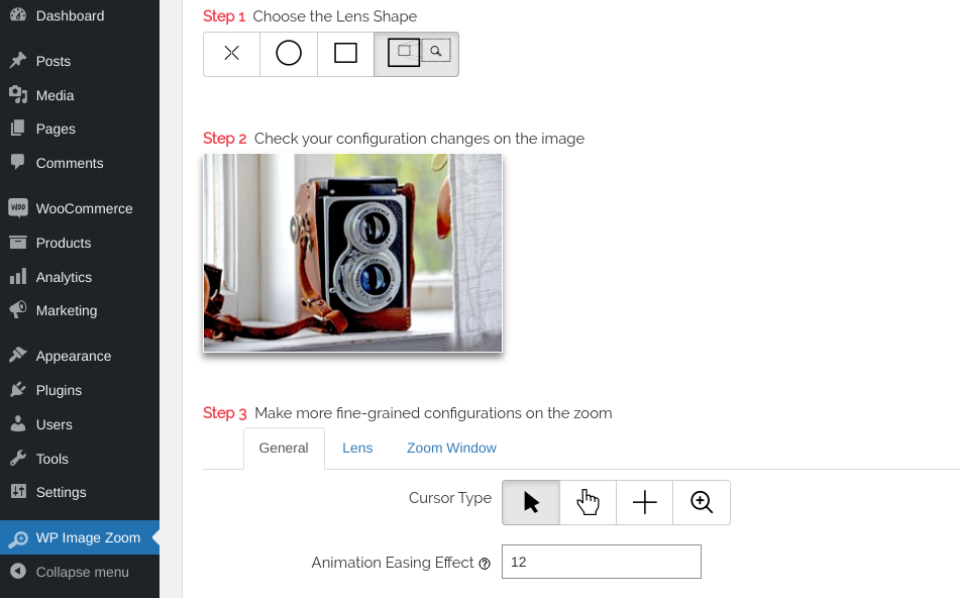 Dashboard
Posts
Media
Pages
Comments
WooCommerce
Products
Analytics
Marketing
Appearance
Plugins
Users
Tools
Settings
WP Image Zoom
Collapse menu

Step 1 Choose the Lens Shape

Step 2 Check your configuration changes on the image

Step 3 Make more fine-grained configurations on the zoom

General
Lens
Zoom Window

Cursor Type

Animation Easing Effect
12