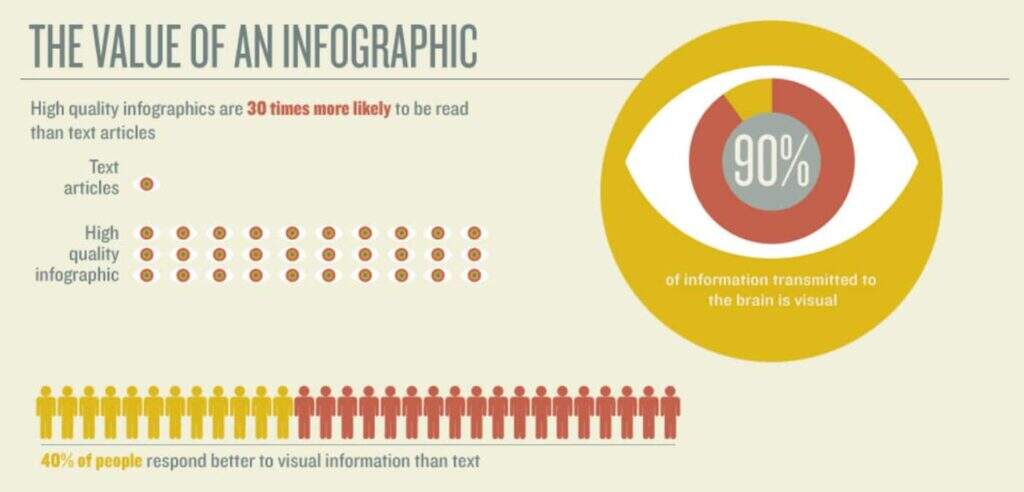 THE VALUE OF AN INFOGRAPHIC

High quality infographics are 30 times more likely to be read than text articles

Text articles

High quality infographic

90%

of information transmitted to the brain is visual

40% of people respond better to visual information than text