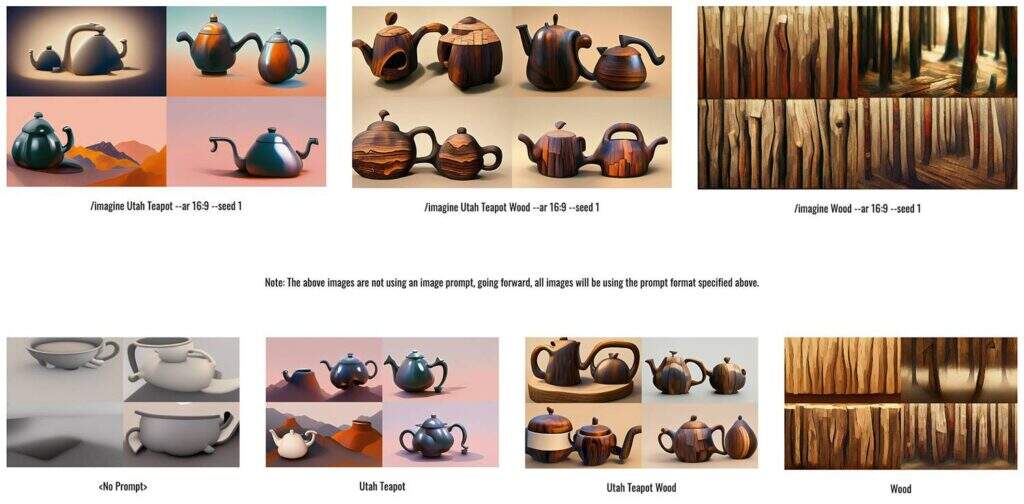 /imagine Utah Teapot --ar 16:9 --seed 1

/imagine Utah Teapot Wood --ar 16:9 --seed 1

/imagine Wood --ar 16:9 --seed 1

Note: The above images are not using an image prompt, going forward, all images will be using the prompt format specified above.

<No Prompt>

Utah Teapot

Utah Teapot Wood

Wood