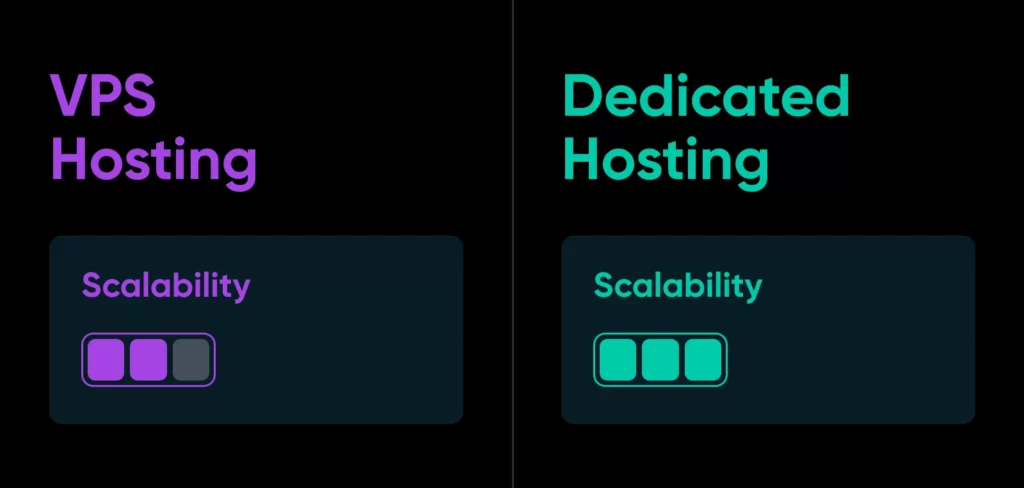 VPS Hosting

Scalability

Dedicated Hosting

Scalability